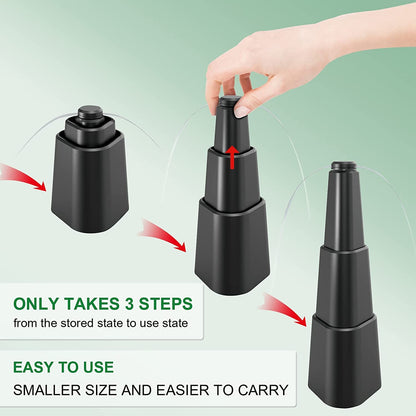 ONLY TAKES 3 STEPS
from the stored state to use state

EASY TO USE
SMALLER SIZE AND EASIER TO CARRY