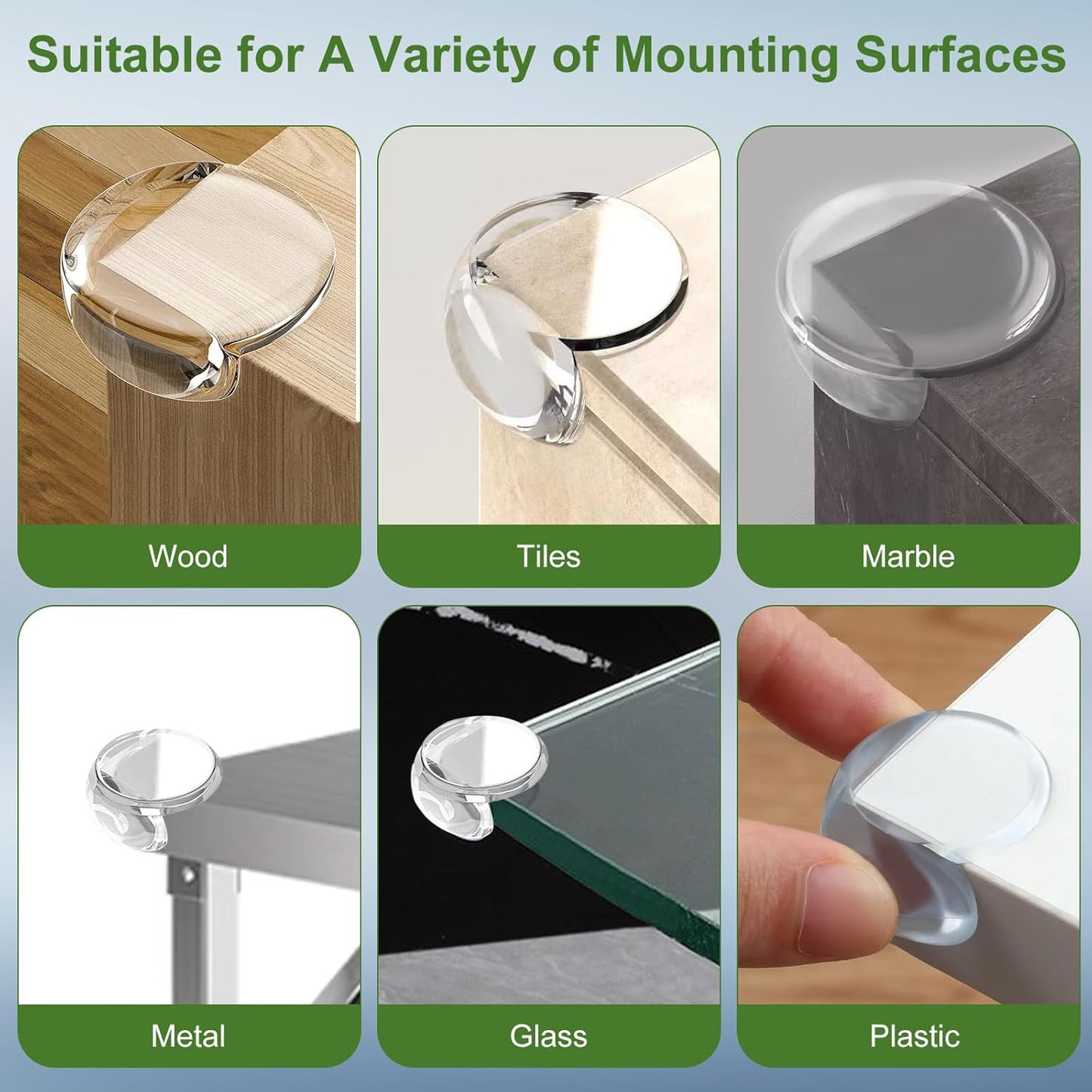 Suitable for A Variety of Mounting Surfaces

Wood

Tiles

Marble

Metal

Glass

Plastic