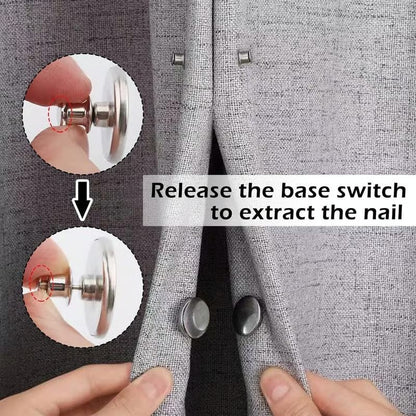 Release the base switch to extract the nail