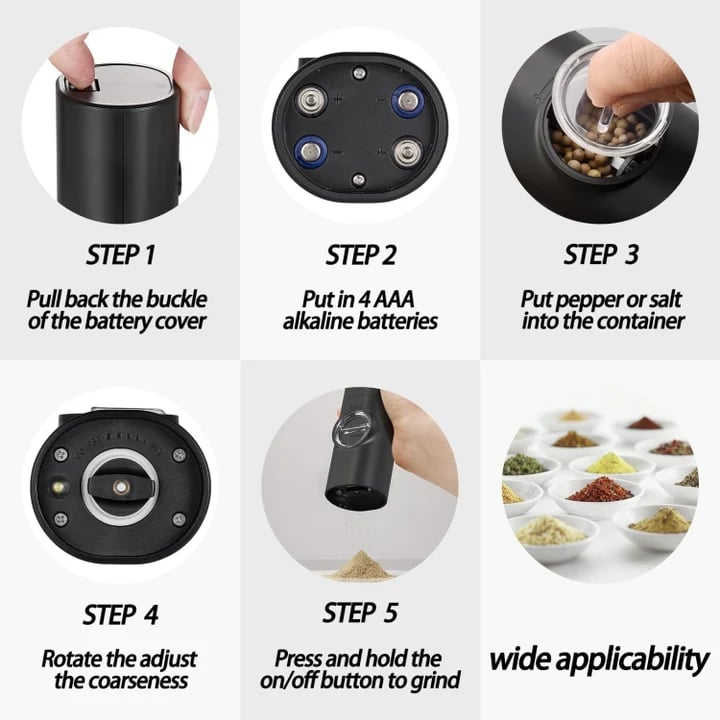 STEP 1

Pull back the buckle of the battery cover

STEP 2

Put in 4 AAA alkaline batteries

STEP 3

Put pepper or salt into the container

STEP 4

Rotate the adjust the coarseness

STEP 5

Press and hold the on/off button to grind

wide applicability