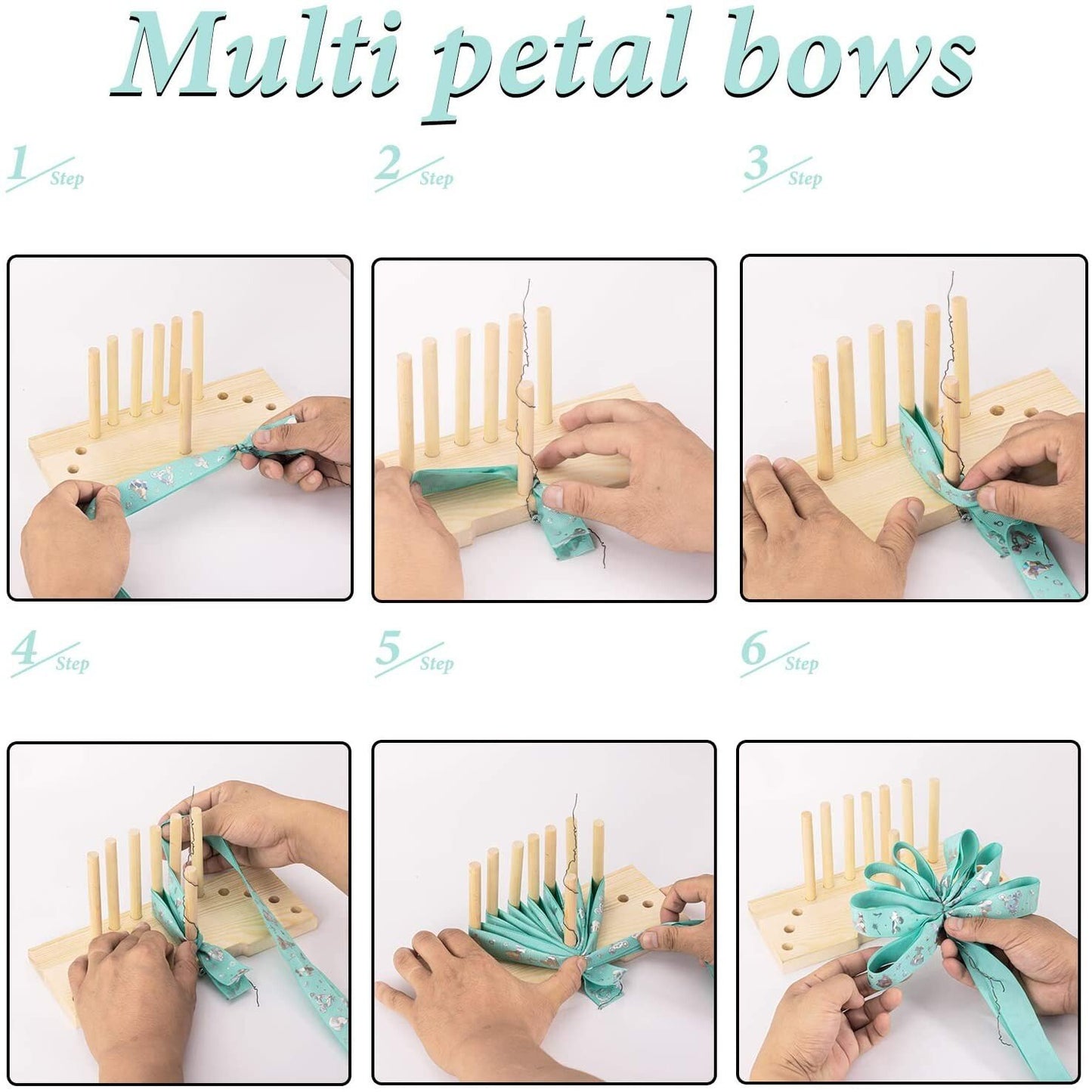 Multi petal bows

1 Step

2 Step

3 Step

4 Step

5 Step

6 Step