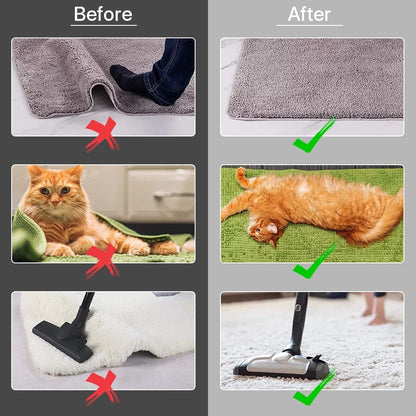 Before

After