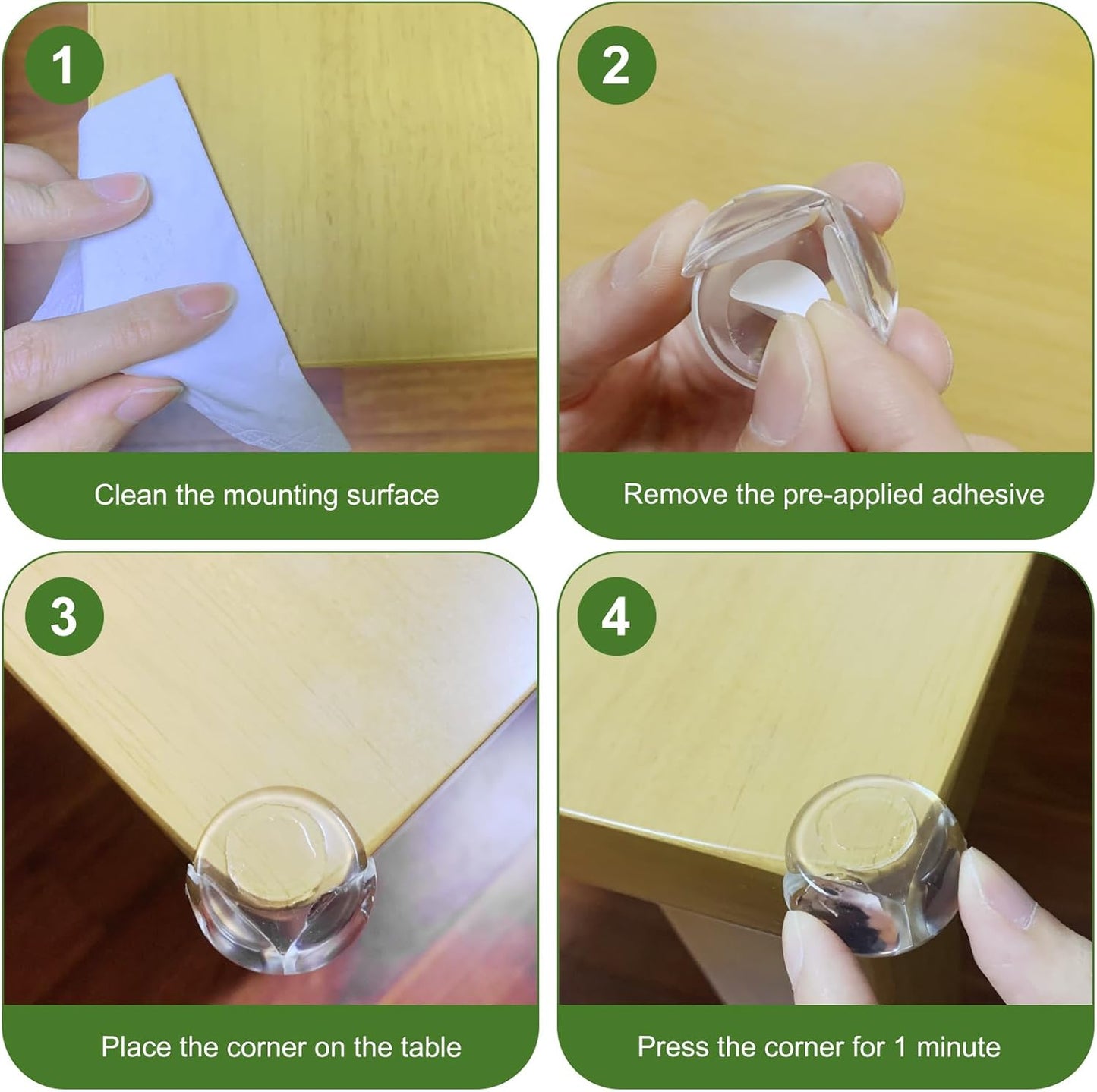 1

Clean the mounting surface

2

Remove the pre-applied adhesive

3

Place the corner on the table

4

Press the corner for 1 minute