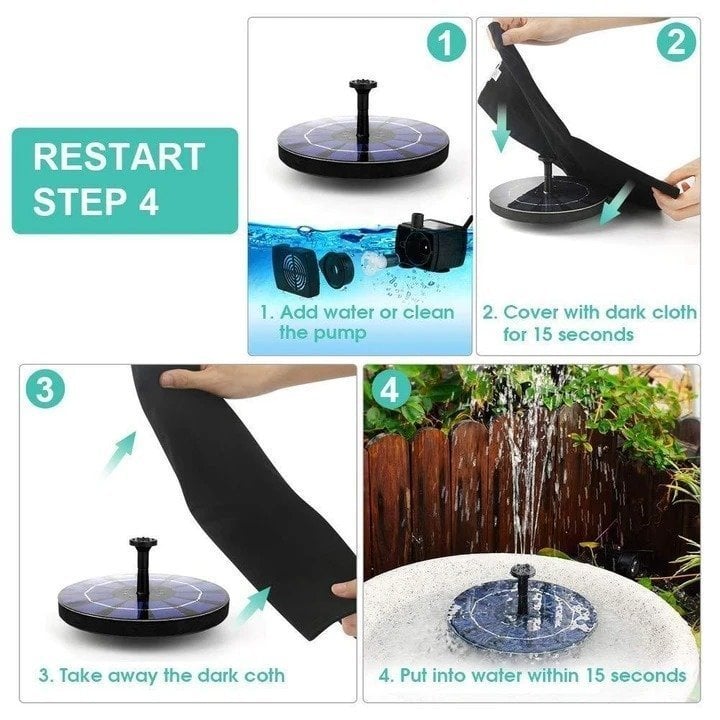 RESTART STEP 4

1

1. Add water or clean the pump

2

2. Cover with dark cloth for 15 seconds

3

3. Take away the dark coth

4

4. Put into water within 15 seconds