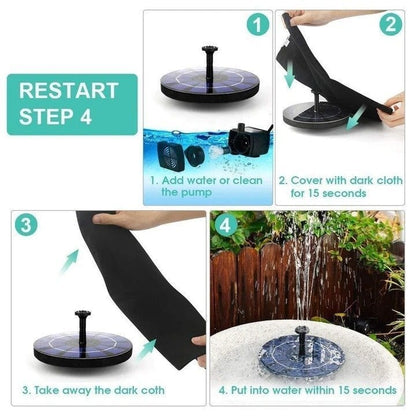 RESTART STEP 4

1

1. Add water or clean the pump

2

2. Cover with dark cloth for 15 seconds

3

3. Take away the dark coth

4

4. Put into water within 15 seconds