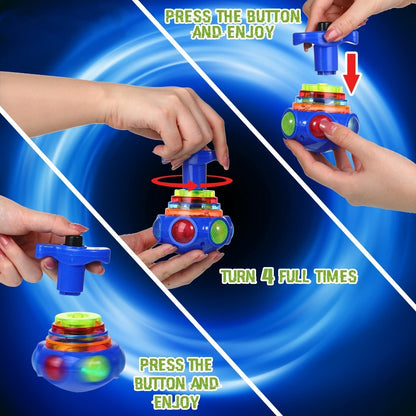 PRESS THE BUTTON AND ENJOY

TURN 4 FULL TIMES

PRESS THE BUTTON AND ENJOY