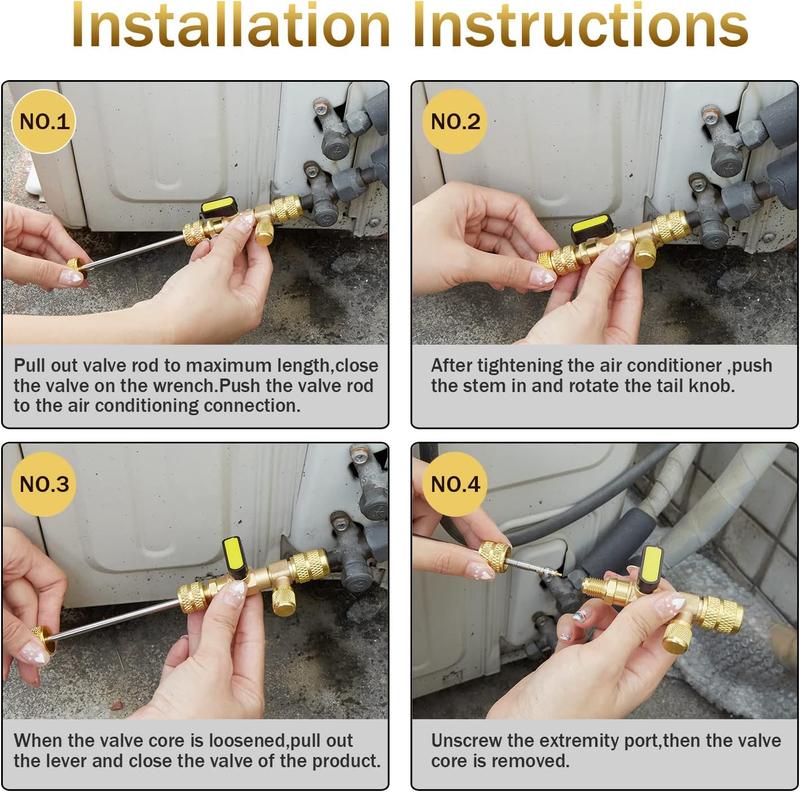 Installation Instructions

NO.1

Pull out valve rod to maximum length,close the valve on the wrench.Push the valve rod to the air conditioning connection.

NO.2

After tightening the air conditioner ,push the stem in and rotate the tail knob.

NO.3

When the valve core is loosened,pull out the lever and close the valve of the product.

NO.4

Unscrew the extremity port,then the valve core is removed.