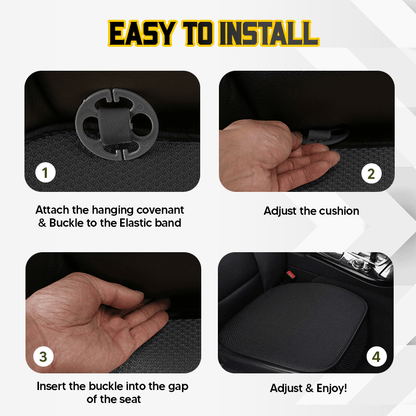 EASY TO INSTALL

1

Attach the hanging covenant & Buckle to the Elastic band

2

Adjust the cushion

3

Insert the buckle into the gap of the seat

4

Adjust & Enjoy!