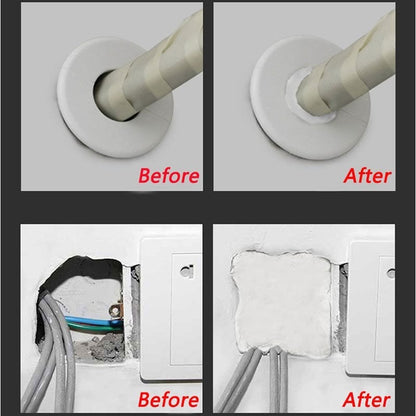 Before

After

Before

After